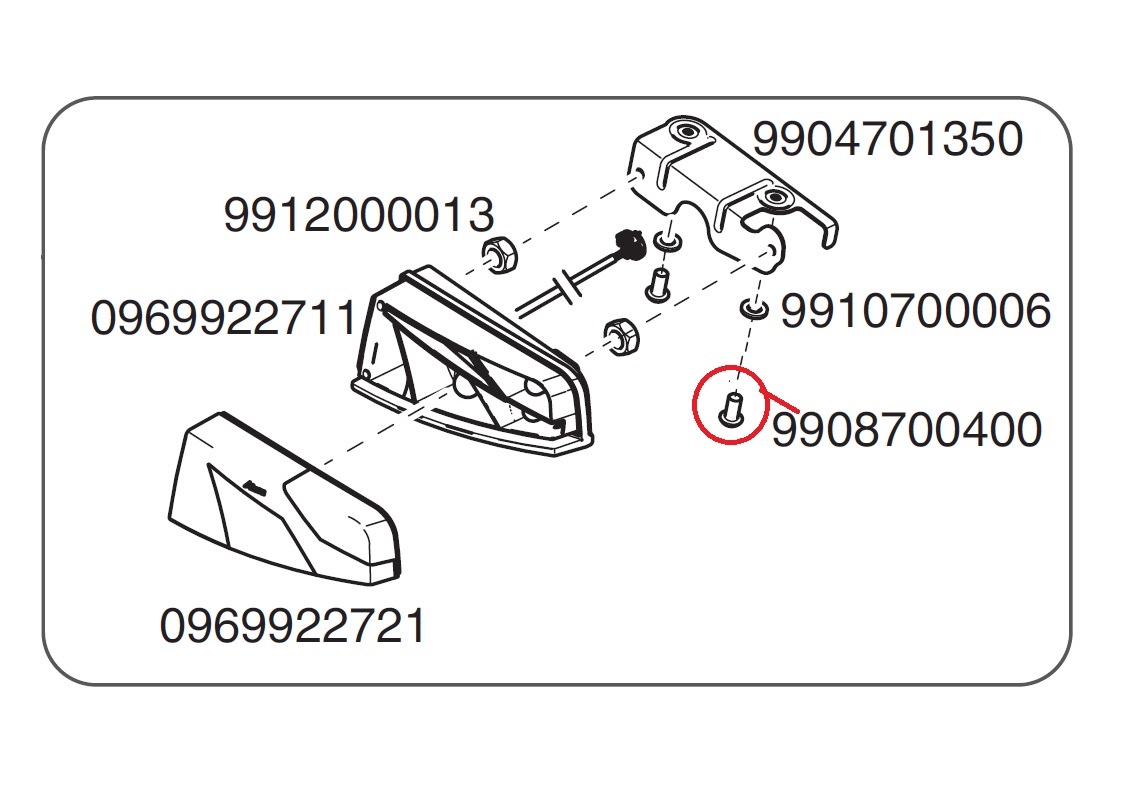 9904701350

9912000013

0969922711

9910700006

9908700400

0969922721