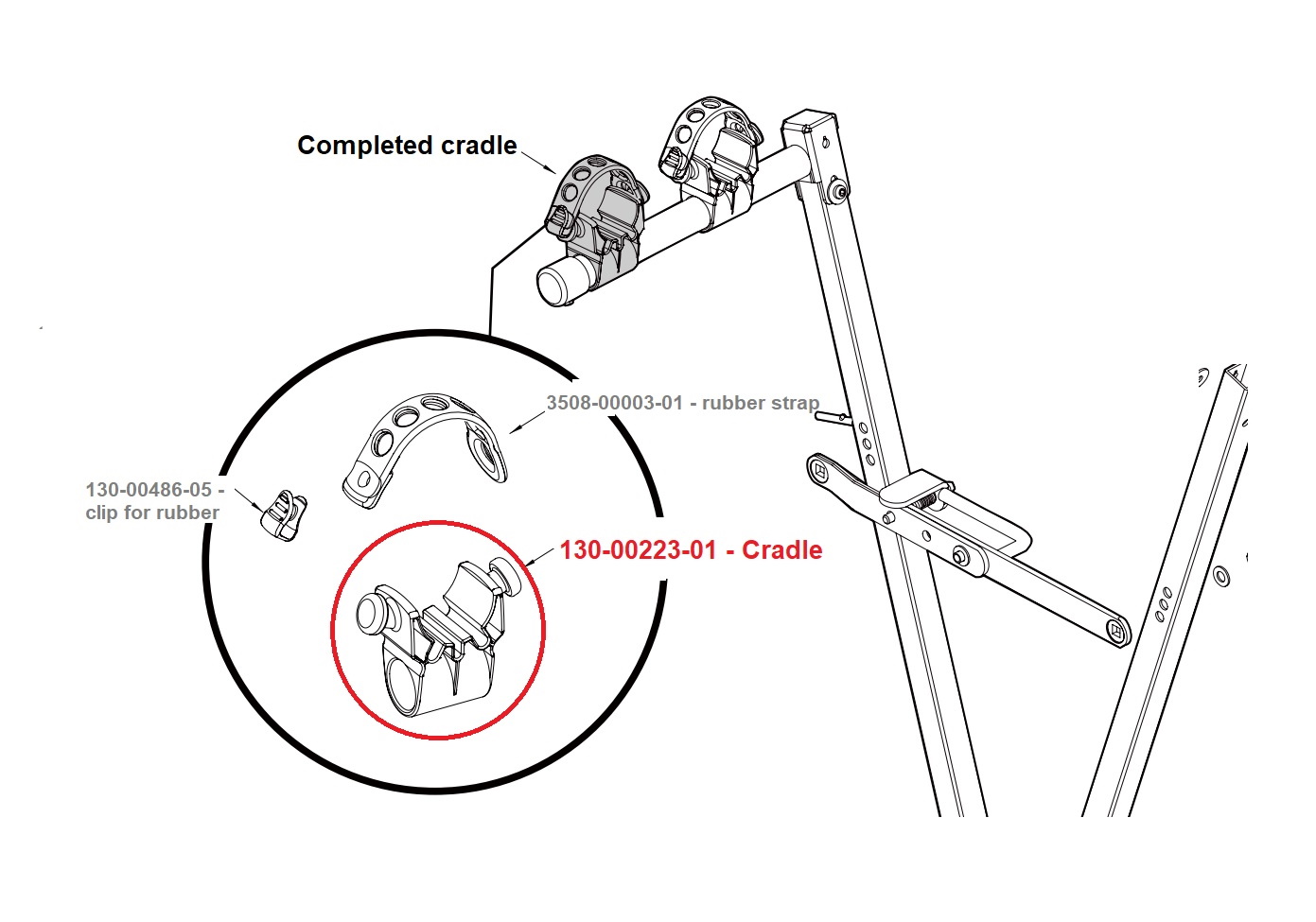 Completed cradle

3508-00003-01 - rubber strap

130-00486-05 - clip for rubber

130-00223-01 - Cradle