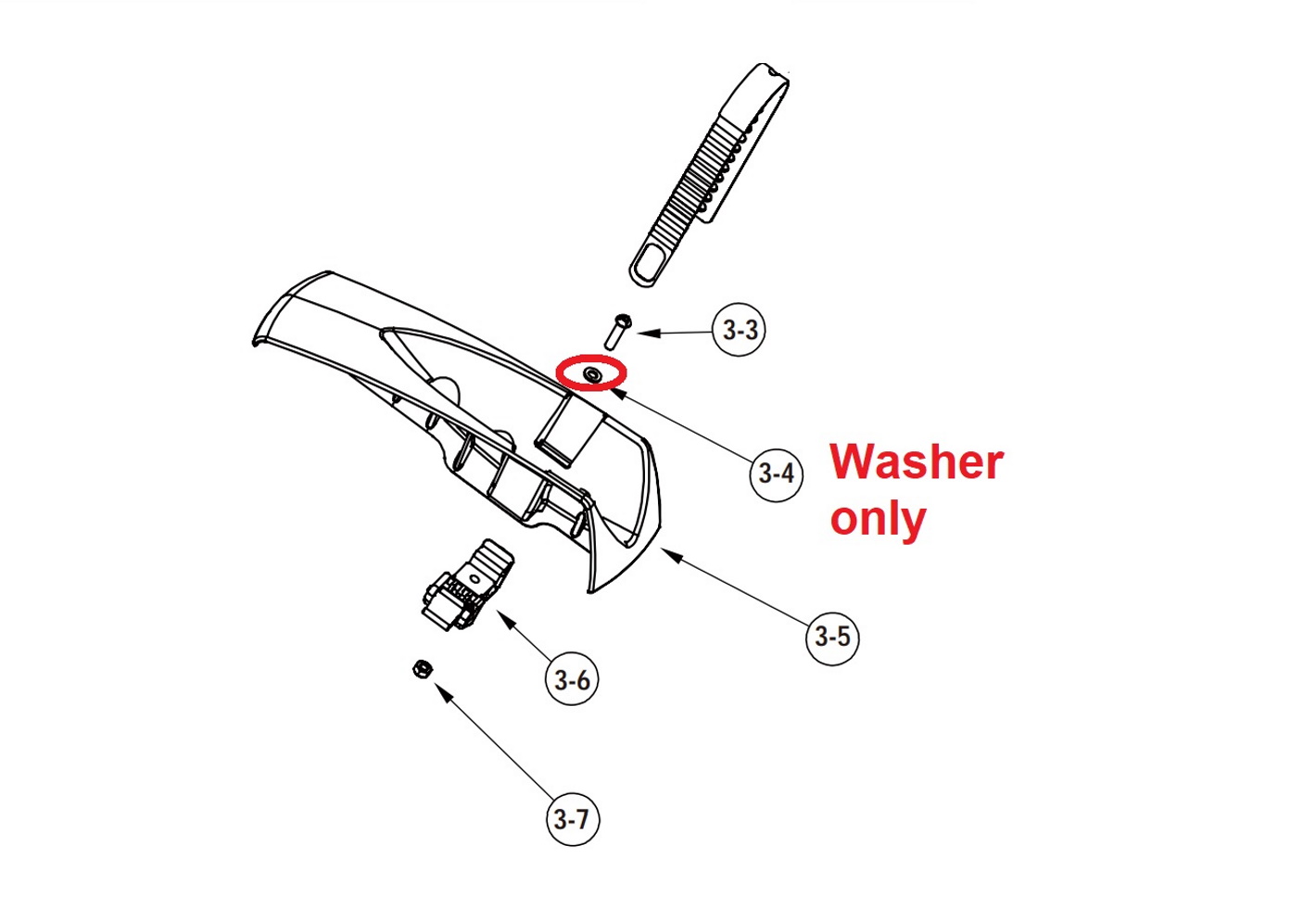 3-3

3-4

Washer only

3-5

3-6

3-7