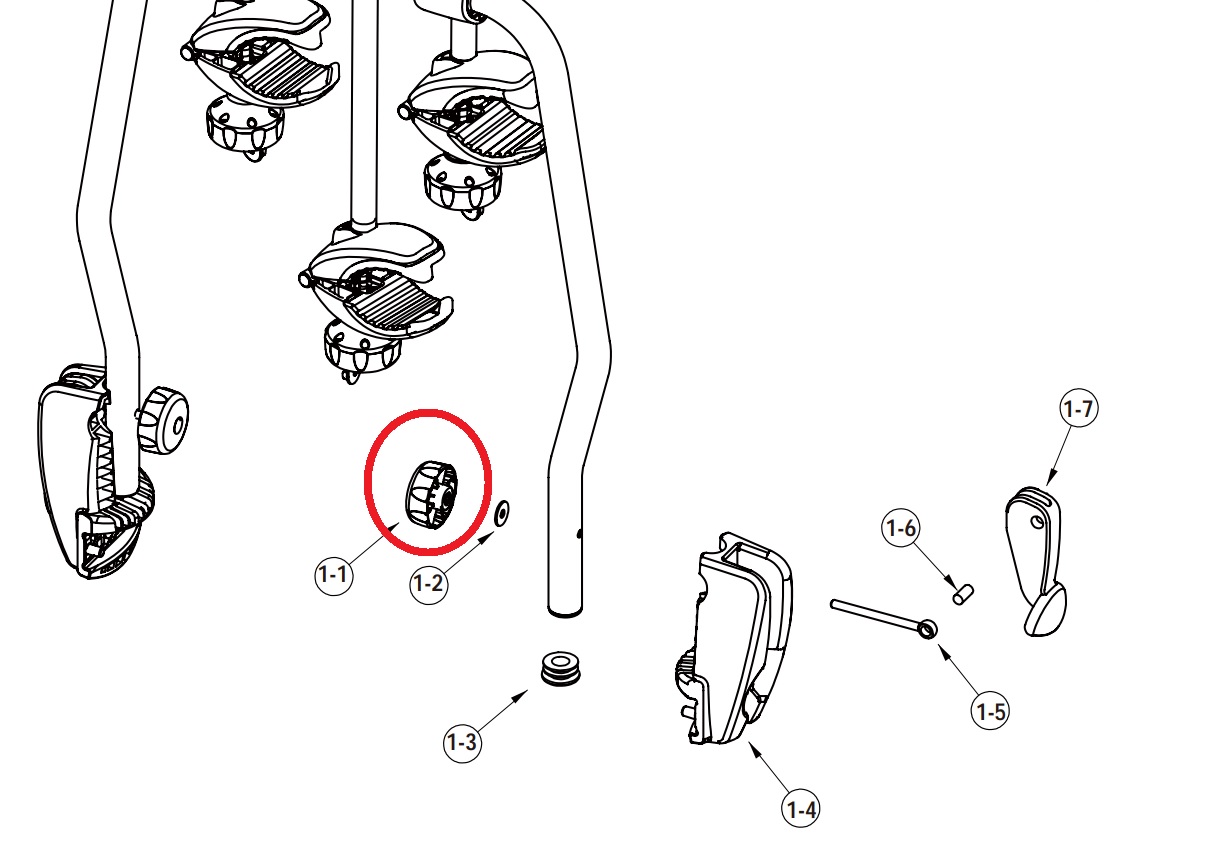 1-7

1-6

1-1

1-2

1-5

1-3

1-4