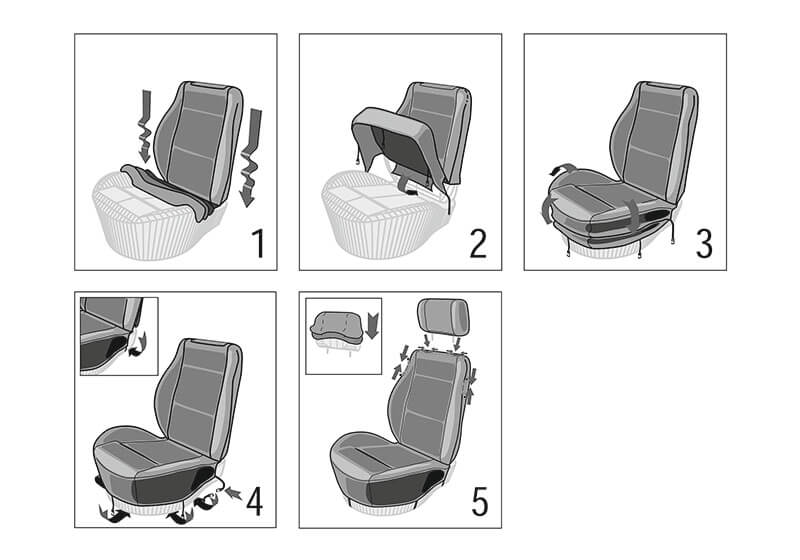 1

2

3

4

5